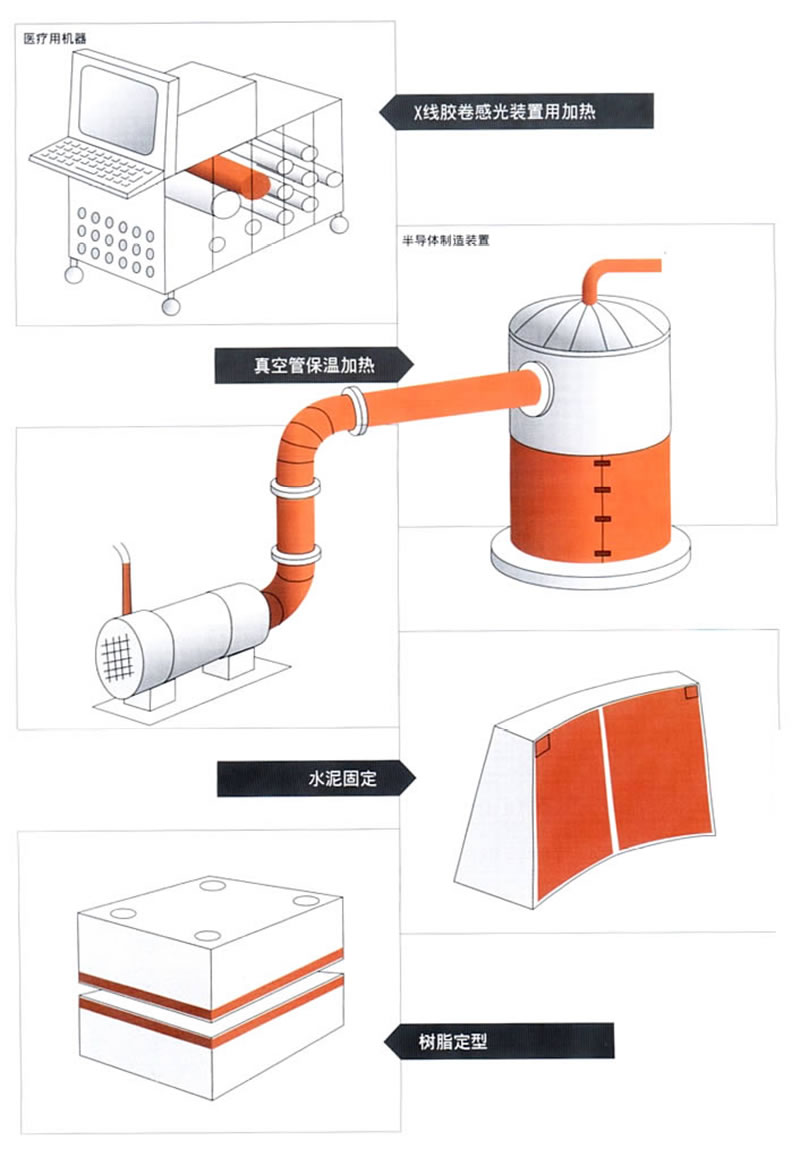 医疗用机器

X线胶卷感光装置用加热

半导体制造装置

真空管保温加热

水泥固定

树脂定型